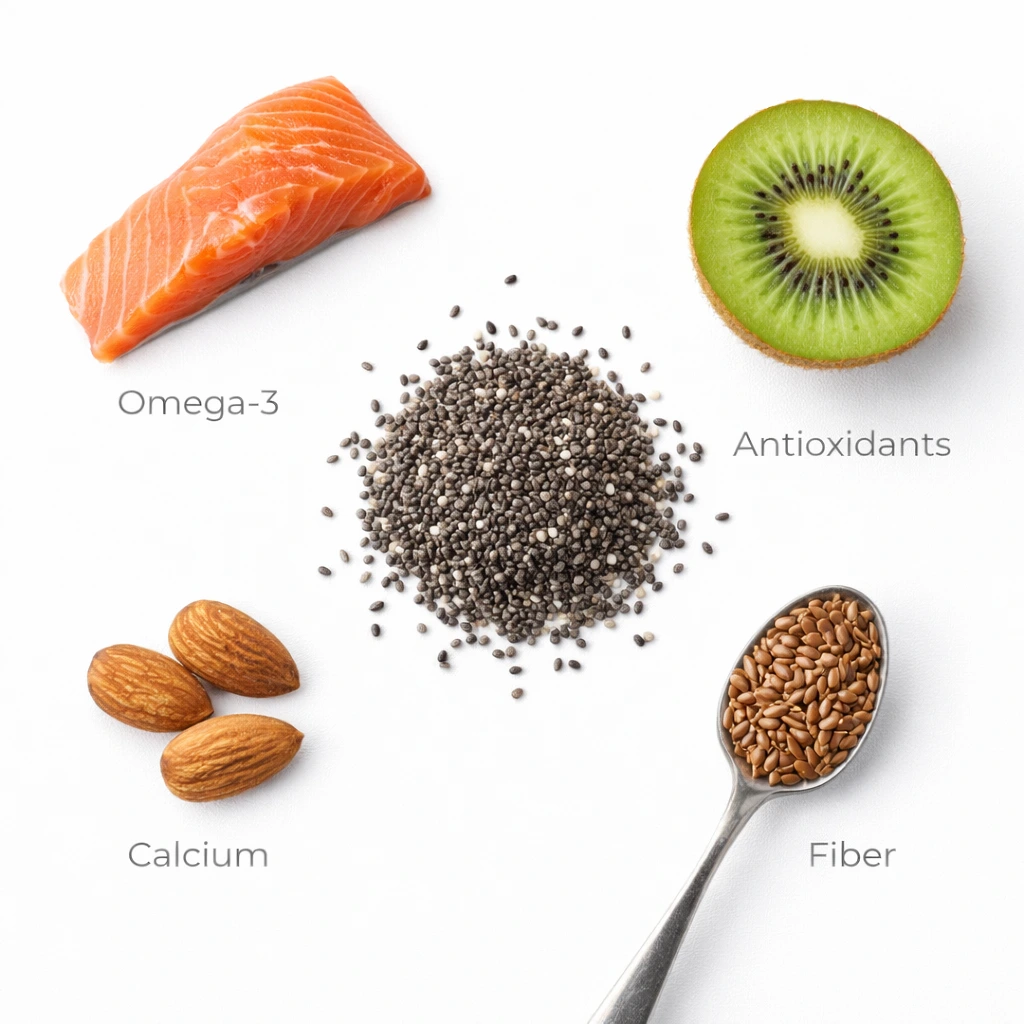 Omega-3

Antioxidants

Calcium

Fiber